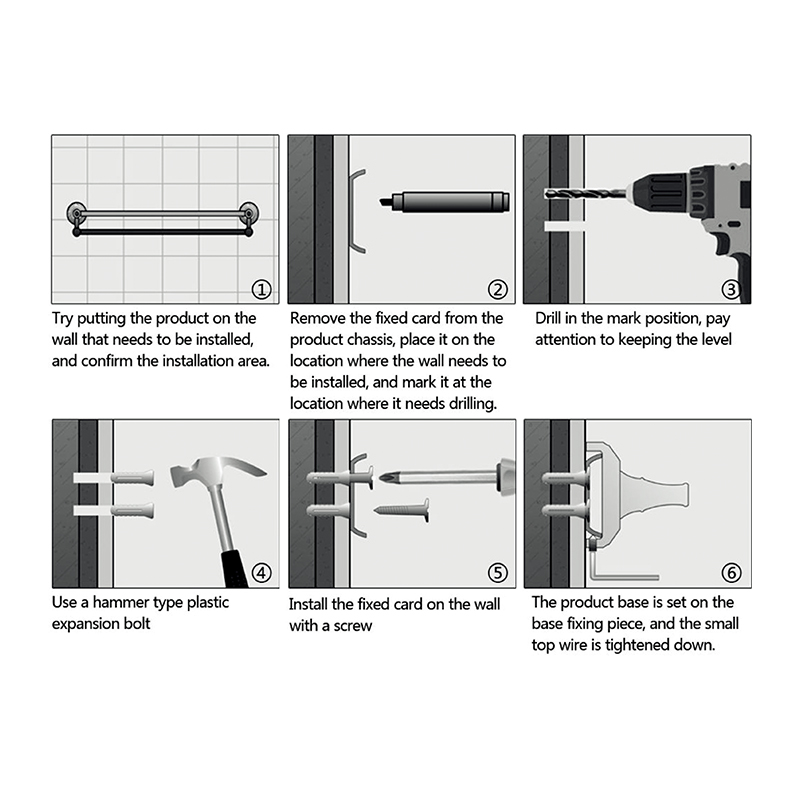 ①
Try putting the product on the wall that needs to be installed, and confirm the installation area.

②
Remove the fixed card from the product chassis, place it on the location where the wall needs to be installed, and mark it at the location where it needs drilling.

③
Drill in the mark position, pay attention to keeping the level

④
Use a hammer type plastic expansion bolt

⑤
Install the fixed card on the wall with a screw

⑥
The product base is set on the base fixing piece, and the small top wire is tightened down.